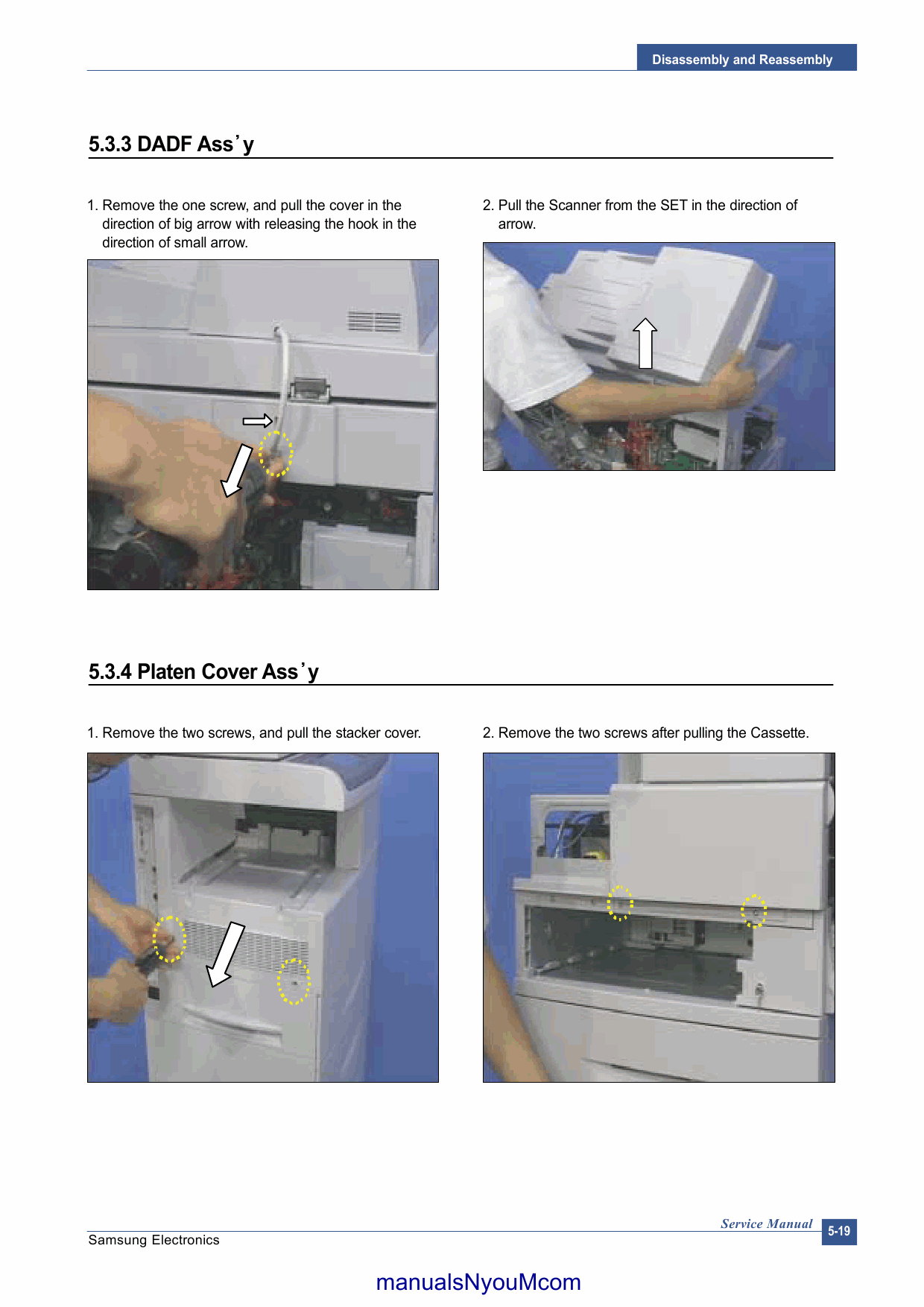 Disassembly and Reassembly

5.3.3 DADF Ass'y

1. Remove the one screw, and pull the cover in the direction of big arrow with releasing the hook in the direction of small arrow.

2. Pull the Scanner from the SET in the direction of arrow.

5.3.4 Platen Cover Ass'y

1. Remove the two screws, and pull the stacker cover.

2. Remove the two screws after pulling the Cassette.

Service Manual
Samsung Electronics
5-19

manualsNyouMcom